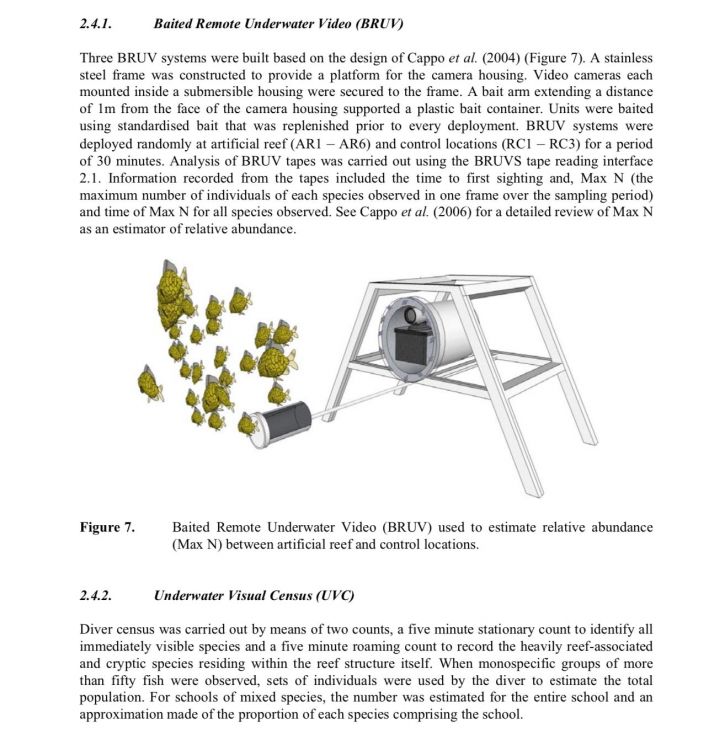 2.4.1. Baited Remote Underwater Video (BRUV)

Three BRUV systems were built based on the design of Cappo et al. (2004) (Figure 7). A stainless steel frame was constructed to provide a platform for the camera housing. Video cameras each mounted inside a submersible housing were secured to the frame. A bait arm extending a distance of 1m from the face of the camera housing supported a plastic bait container. Units were baited using standardised bait that was replenished prior to every deployment. BRUV systems were deployed randomly at artificial reef (AR1 – AR6) and control locations (RC1 – RC3) for a period of 30 minutes. Analysis of BRUV tapes was carried out using the BRUVS tape reading interface 2.1. Information recorded from the tapes included the time to first sighting and, Max N (the maximum number of individuals of each species observed in one frame over the sampling period) and time of Max N for all species observed. See Cappo et al. (2006) for a detailed review of Max N as an estimator of relative abundance.

Figure 7. Baited Remote Underwater Video (BRUV) used to estimate relative abundance (Max N) between artificial reef and control locations.

2.4.2. Underwater Visual Census (UVC)

Diver census was carried out by means of two counts, a five minute stationary count to identify all immediately visible species and a five minute roaming count to record the heavily reef-associated and cryptic species residing within the reef structure itself. When monospecific groups of more than fifty fish were observed, sets of individuals were used by the diver to estimate the total population. For schools of mixed species, the number was estimated for the entire school and an approximation made of the proportion of each species comprising the school.